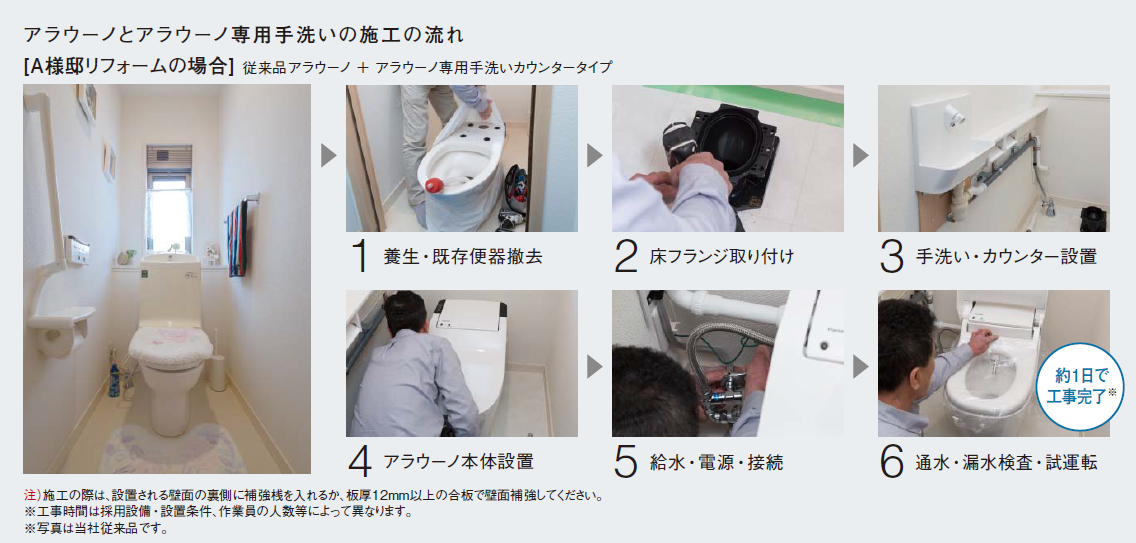 アラウーノとアラウーノ専用手洗いの施工の流れ

[A様邸リフォームの場合] 従来品アラウーノ ＋ アラウーノ専用手洗いカウンタータイプ

1 養生・既存便器撤去

2 床フランジ取り付け

3 手洗い・カウンター設置

4 アラウーノ本体設置

5 給水・電源・接続

6 通水・漏水検査・試運転

約1日で工事完了※

注）施工の際は、設置される壁面の裏側に補強桟を入れるか、板厚12mm以上の合板で壁面補強してください。
※工事時間は採用設備・設置条件、作業員の人数等によって異なります。
※写真は当社従来品です。